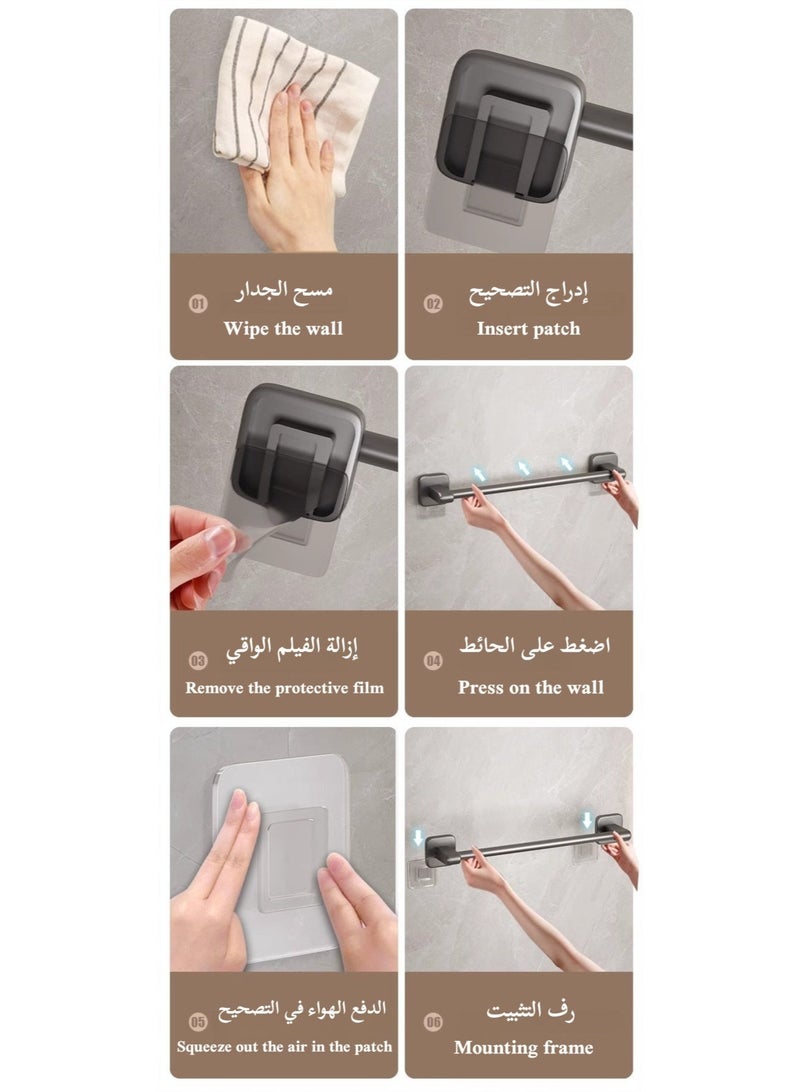 01 مسح الجدار
Wipe the wall

02 إدراج التصحيح
Insert patch

03 إزالة الفيلم الواقي
Remove the protective film

04 اضغط على الحائط
Press on the wall

05 الدفع الهواء في التصحيح
Squeeze out the air in the patch

06 رف التثبيت
Mounting frame